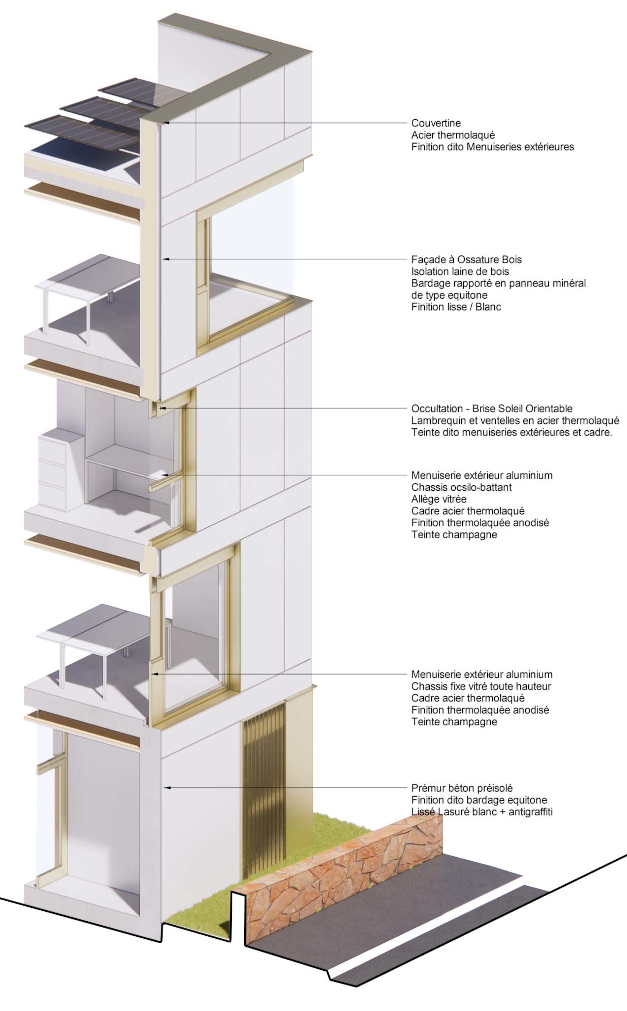 Couvertine
Acier thermolaqué
Finition dito Menuiseries extérieures

Façade à Ossature Bois
Isolation laine de bois
Bardage rapporté en panneau minéral de type equitone
Finition lisse / Blanc

Occultation - Brise Soleil Orientable
Lambrequin et ventelles en acier thermolaqué
Teinte dito menuiseries extérieures et cadre.

Menuiserie extérieur aluminium
Chassis ocsilo-battant
Allège vitrée
Cadre acier thermolaqué
Finition thermolaquée anodisé
Teinte champagne

Menuiserie extérieur aluminium
Chassis fixe vitré toute hauteur
Cadre acier thermolaqué
Finition thermolaquée anodisé
Teinte champagne

Prémur béton préisolé
Finition dito bardage equitone
Lissé Lasuré blanc + antigraffiti