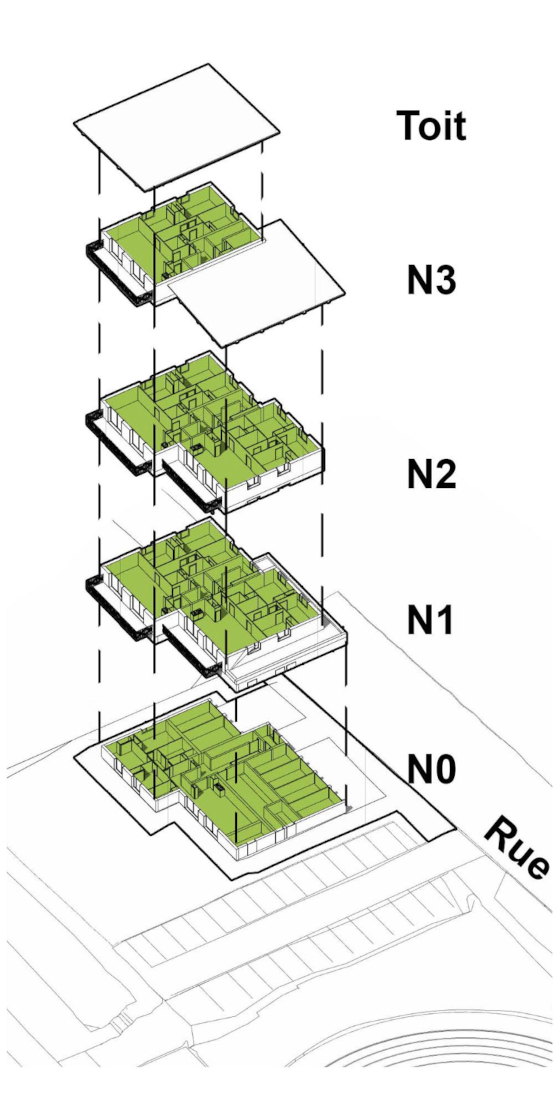 Toit

N3

N2

N1

N0

Rue