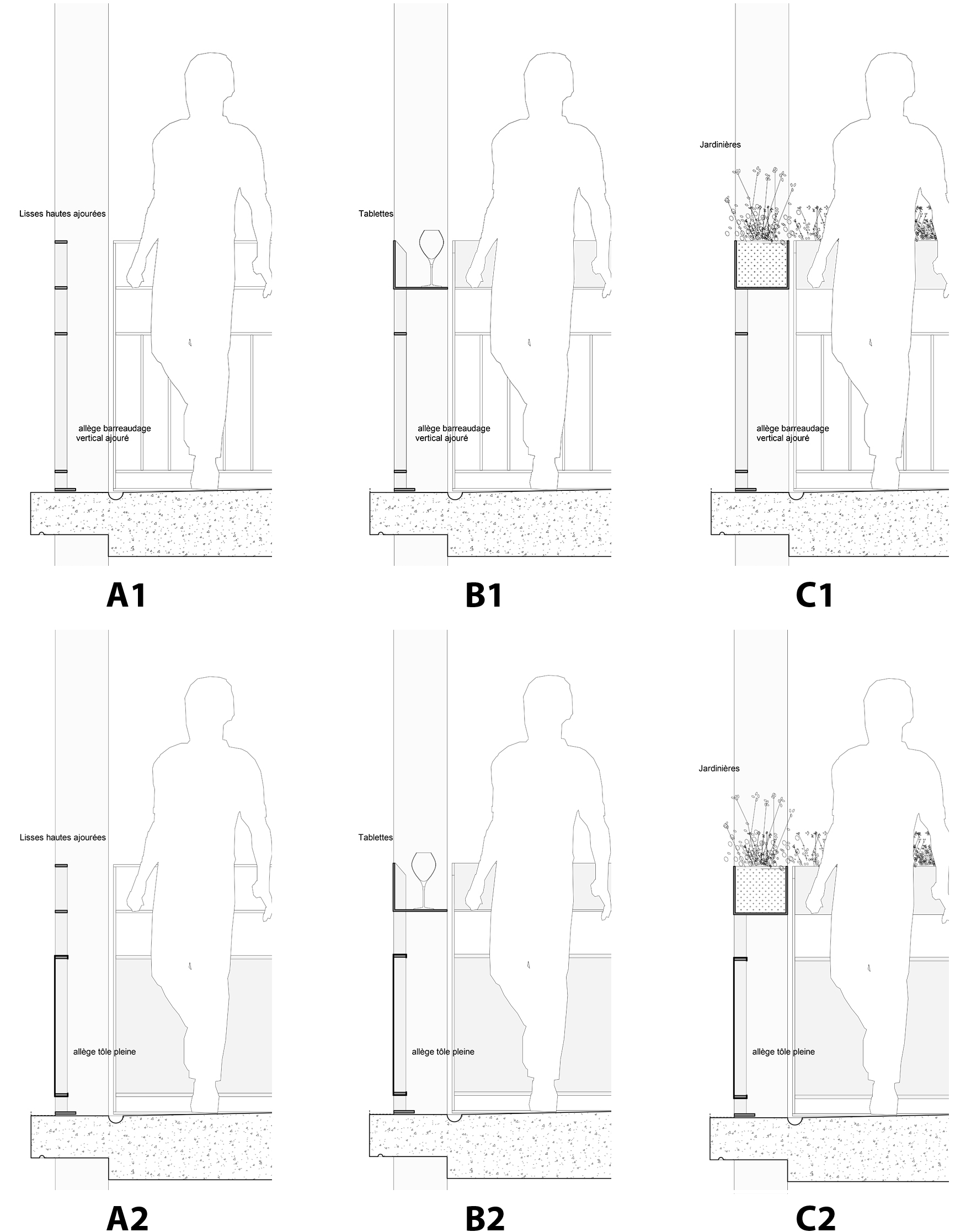 Lisses hautes ajourées

allège barreaudage vertical ajouré

A1

Tablettes

allège barreaudage vertical ajouré

B1

Jardinières

allège barreaudage vertical ajouré

C1

Lisses hautes ajourées

allège tôle pleine

A2

Tablettes

allège tôle pleine

B2

Jardinières

allège tôle pleine

C2