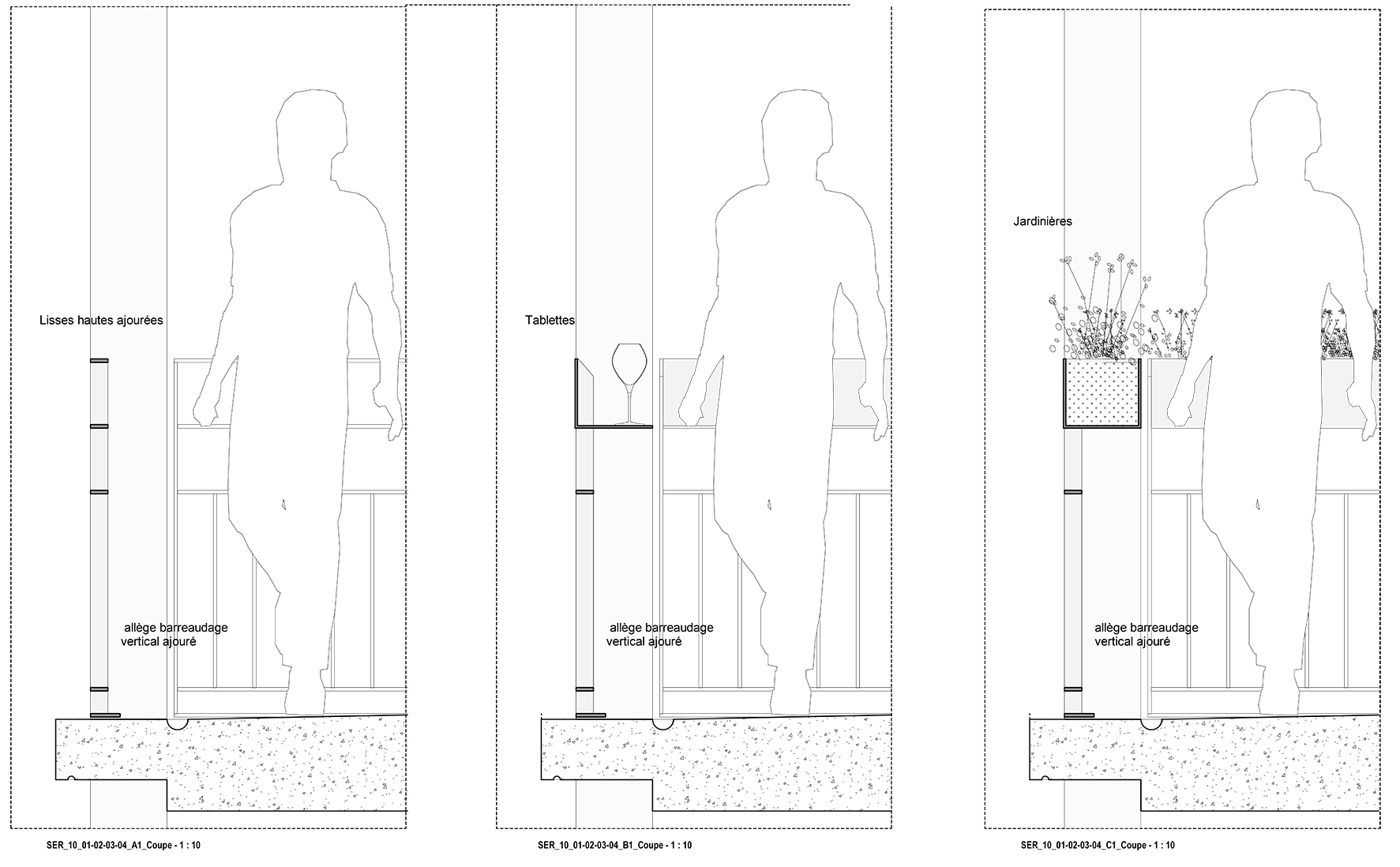 Lisses hautes ajourées

allège barreaudage vertical ajouré

SER_10_01-02-03-04_A1_Coupe - 1 : 10

Tablettes

allège barreaudage vertical ajouré

SER_10_01-02-03-04_B1_Coupe - 1 : 10

Jardinières

allège barreaudage vertical ajouré

SER_10_01-02-03-04_C1_Coupe - 1 : 10