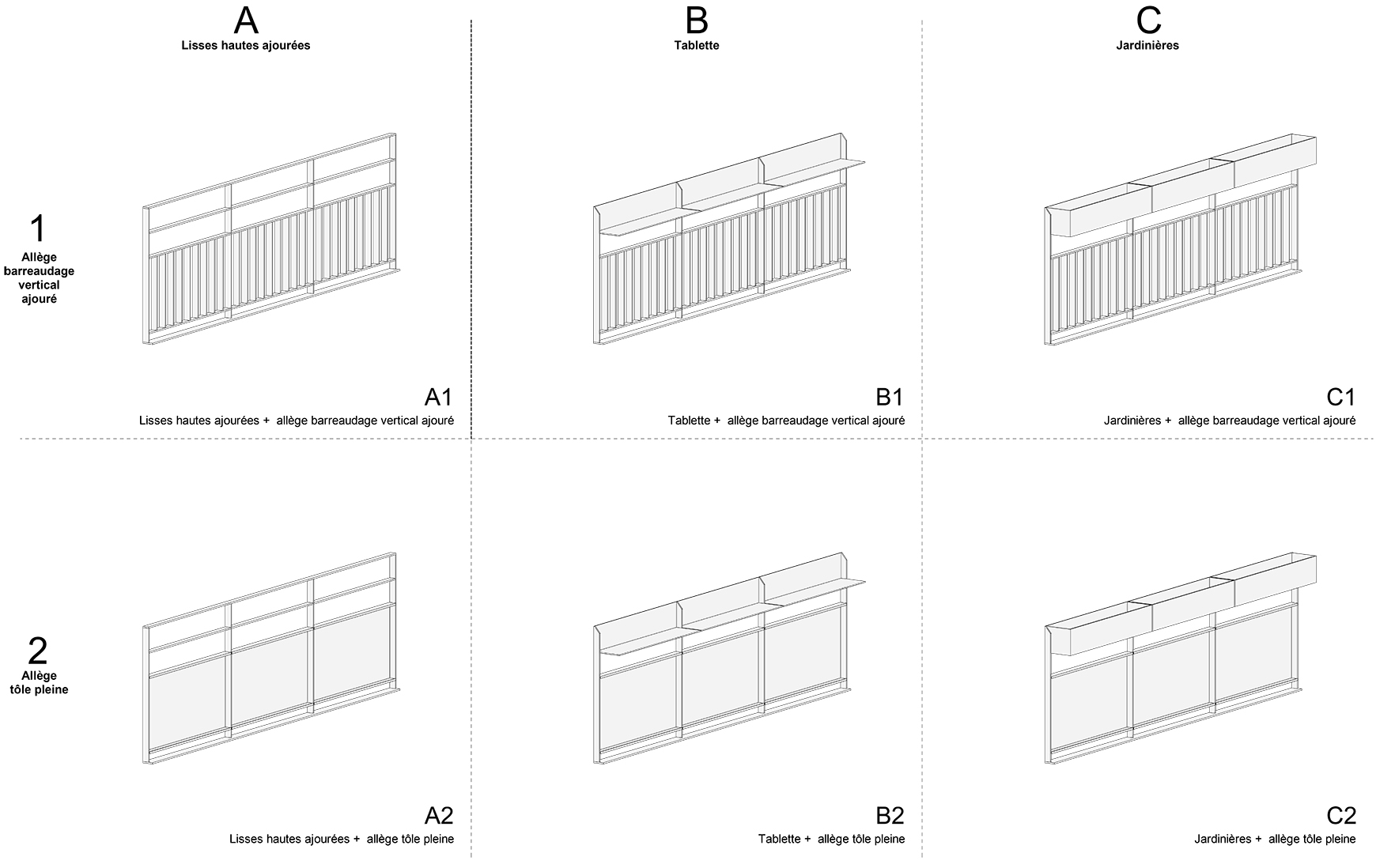 A
Lisses hautes ajourées

B
Tablette

C
Jardinières

1
Allège barreaudage vertical ajouré

A1
Lisses hautes ajourées + allège barreaudage vertical ajouré

B1
Tablette + allège barreaudage vertical ajouré

C1
Jardinières + allège barreaudage vertical ajouré

2
Allège tôle pleine

A2
Lisses hautes ajourées + allège tôle pleine

B2
Tablette + allège tôle pleine

C2
Jardinières + allège tôle pleine