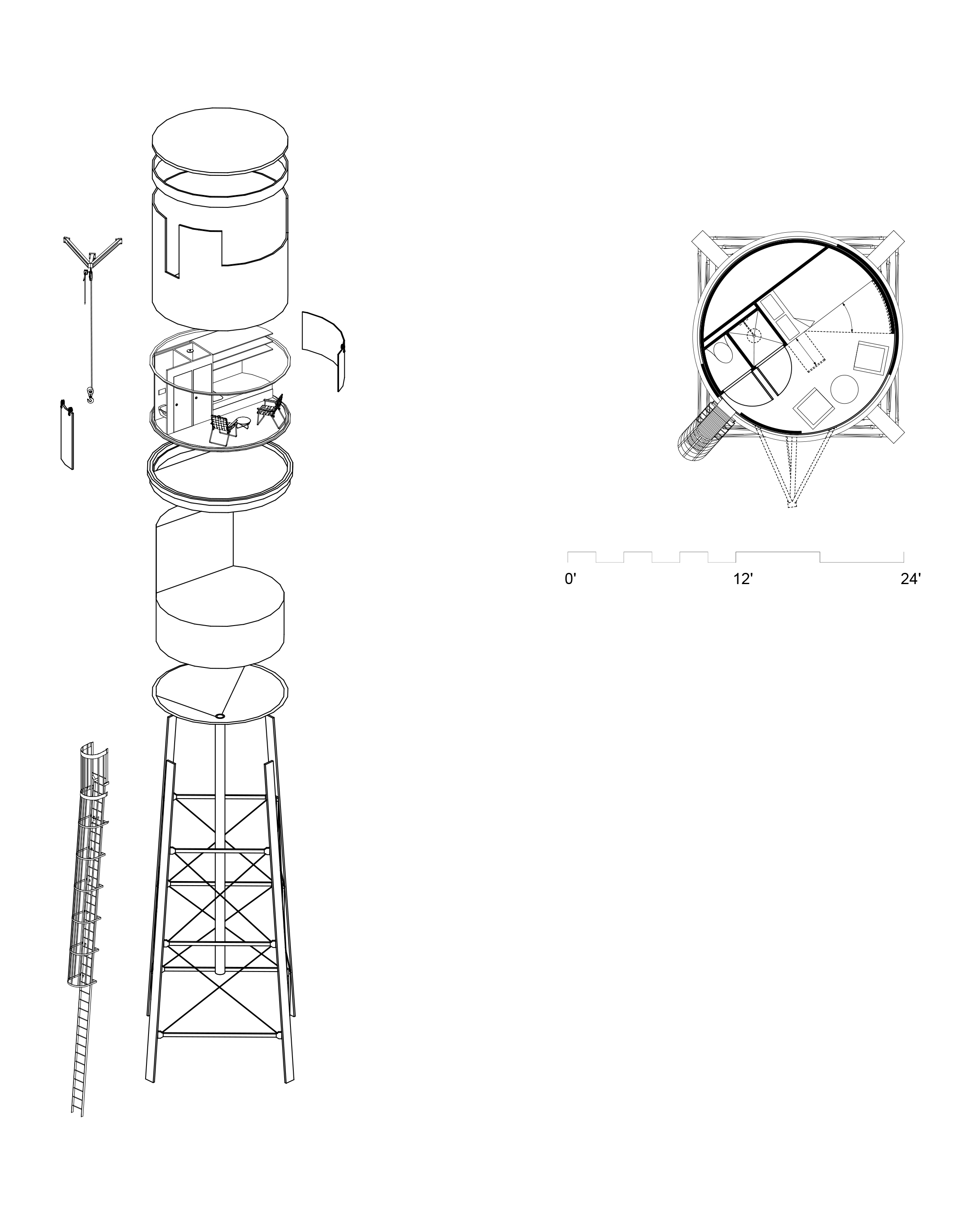 0'
12'
24'