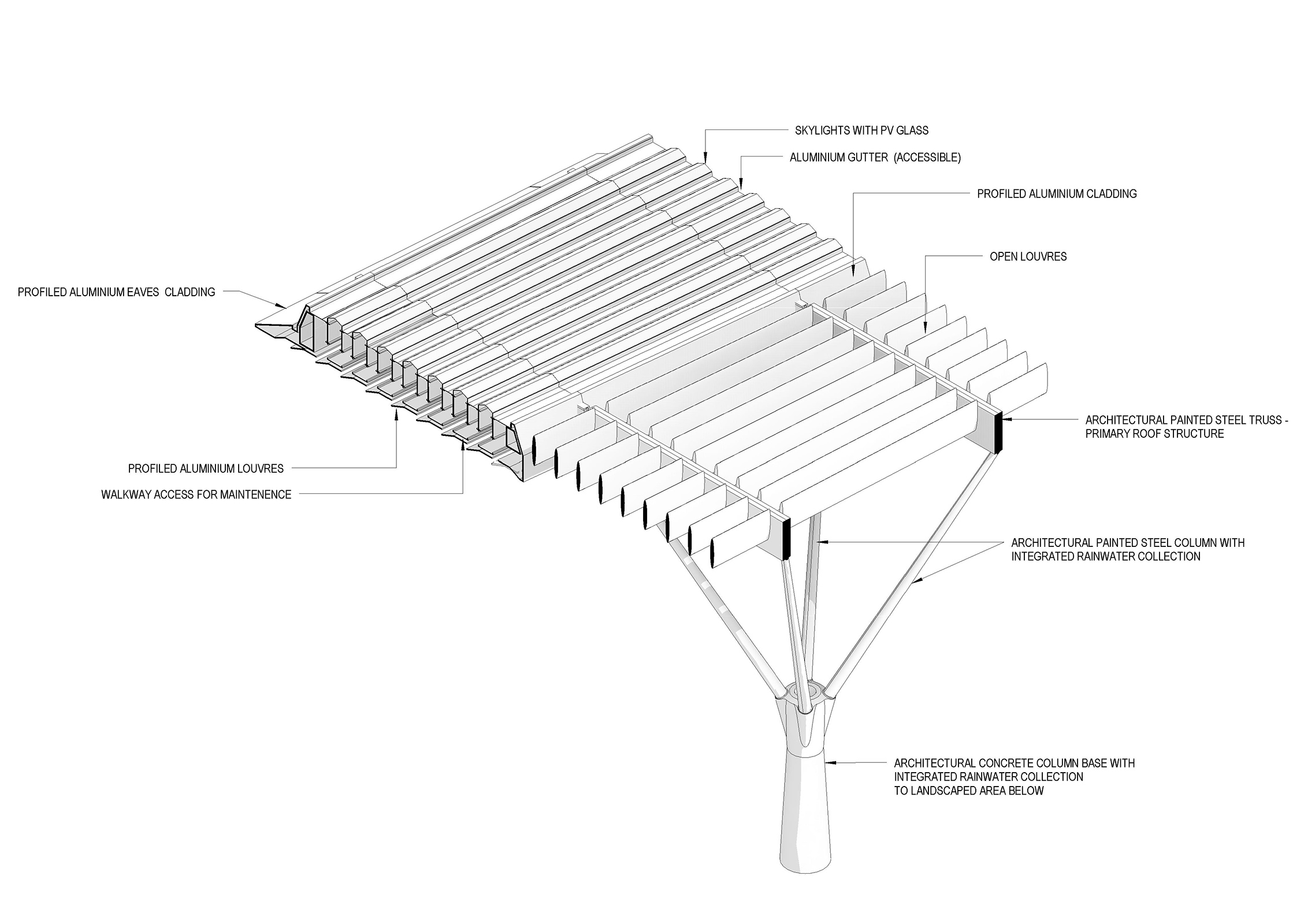 SKYLIGHTS WITH PV GLASS

ALUMINIUM GUTTER (ACCESSIBLE)

PROFILED ALUMINIUM CLADDING

OPEN LOUVRES

PROFILED ALUMINIUM EAVES CLADDING

ARCHITECTURAL PAINTED STEEL TRUSS - PRIMARY ROOF STRUCTURE

PROFILED ALUMINIUM LOUVRES

WALKWAY ACCESS FOR MAINTENENCE

ARCHITECTURAL PAINTED STEEL COLUMN WITH INTEGRATED RAINWATER COLLECTION

ARCHITECTURAL CONCRETE COLUMN BASE WITH INTEGRATED RAINWATER COLLECTION TO LANDSCAPED AREA BELOW