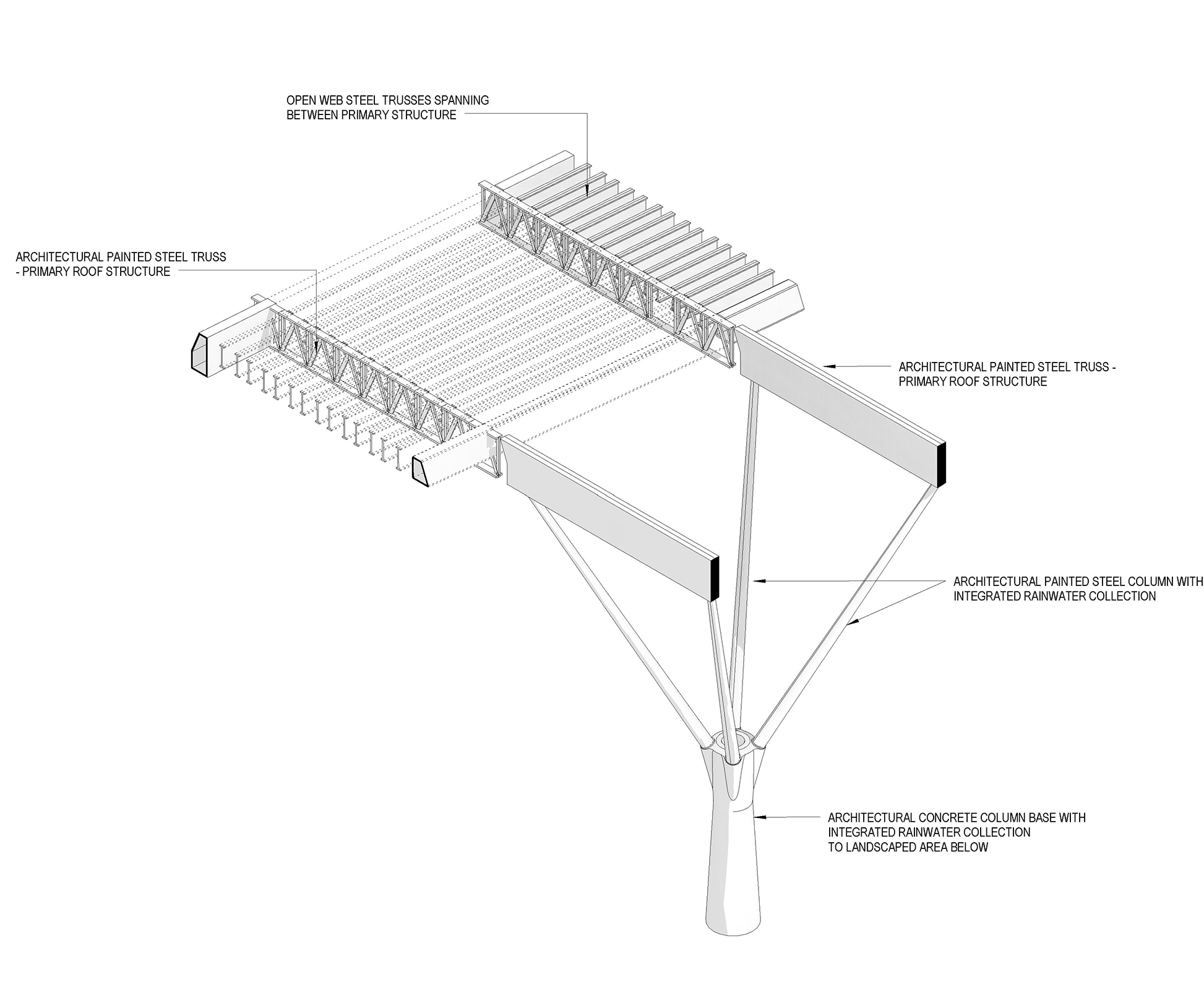 OPEN WEB STEEL TRUSSES SPANNING BETWEEN PRIMARY STRUCTURE

ARCHITECTURAL PAINTED STEEL TRUSS - PRIMARY ROOF STRUCTURE

ARCHITECTURAL PAINTED STEEL TRUSS - PRIMARY ROOF STRUCTURE

ARCHITECTURAL PAINTED STEEL COLUMN WITH INTEGRATED RAINWATER COLLECTION

ARCHITECTURAL CONCRETE COLUMN BASE WITH INTEGRATED RAINWATER COLLECTION TO LANDSCAPED AREA BELOW