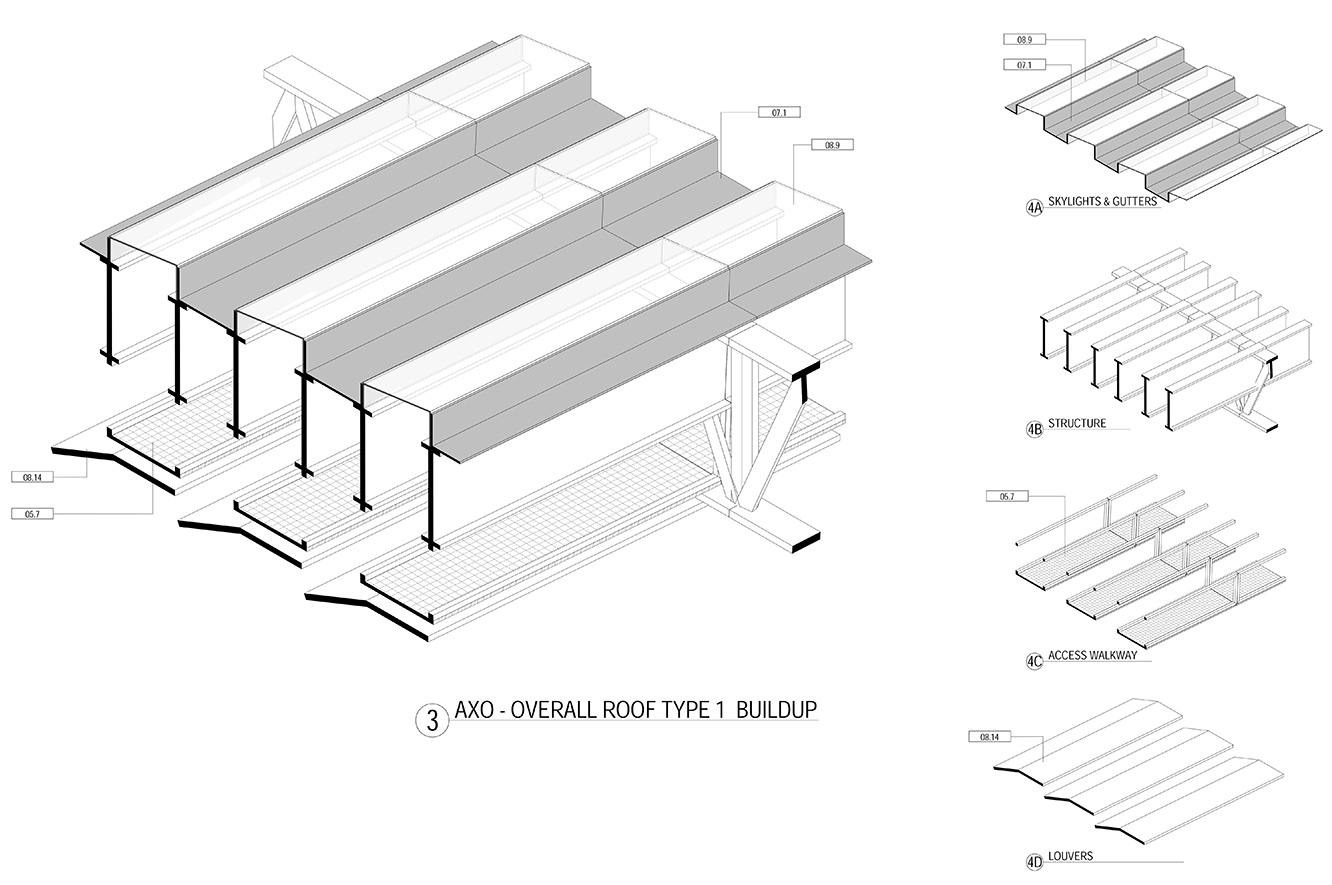 07.1

08.9

08.14

05.7

3 AXO - OVERALL ROOF TYPE 1 BUILDUP

08.9

07.1

4A SKYLIGHTS & GUTTERS

4B STRUCTURE

05.7

4C ACCESS WALKWAY

08.14

4D LOUVERS